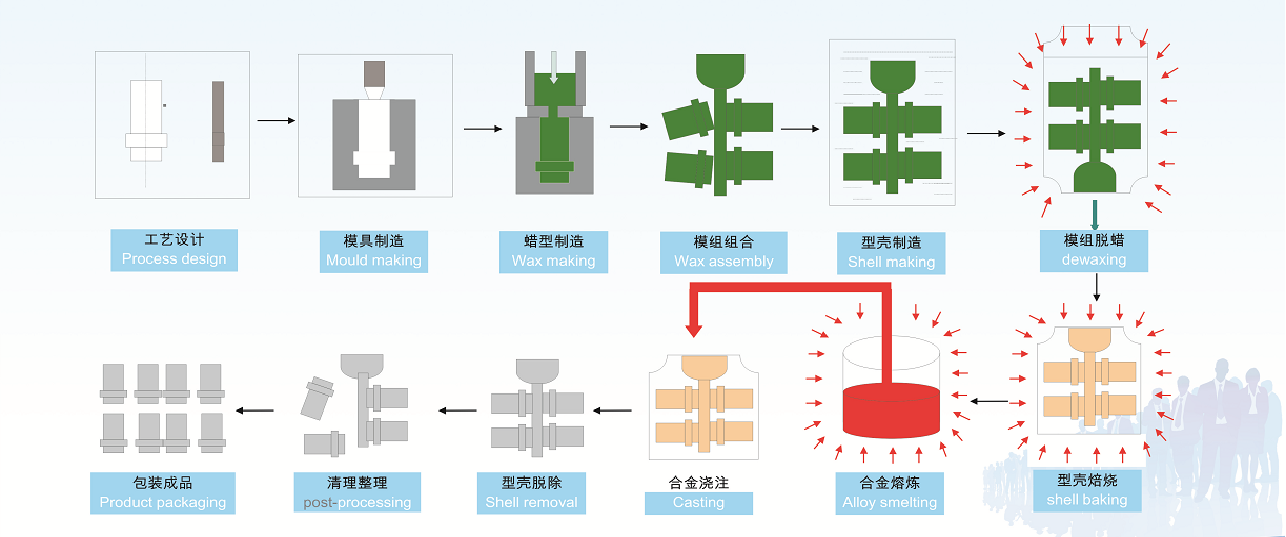 工艺设计
Process design

模具制造
Mould making

蜡型制造
Wax making

模组组合
Wax assembly

型壳制造
Shell making

模组脱蜡
dewaxing

型壳焙烧
shell baking

合金熔炼
Alloy smelting

合金浇注
Casting

型壳脱除
Shell removal

清理整理
post-processing

包装成品
Product packaging